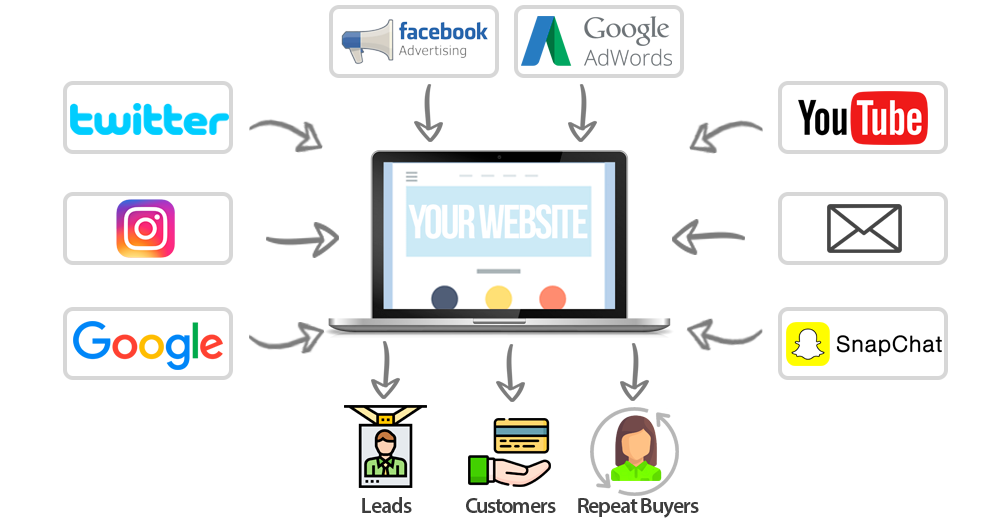 facebook
Advertising

Google
AdWords

twitter

YouTube

YOUR WEBSITE

Google

SnapChat

Leads

Customers

Repeat Buyers